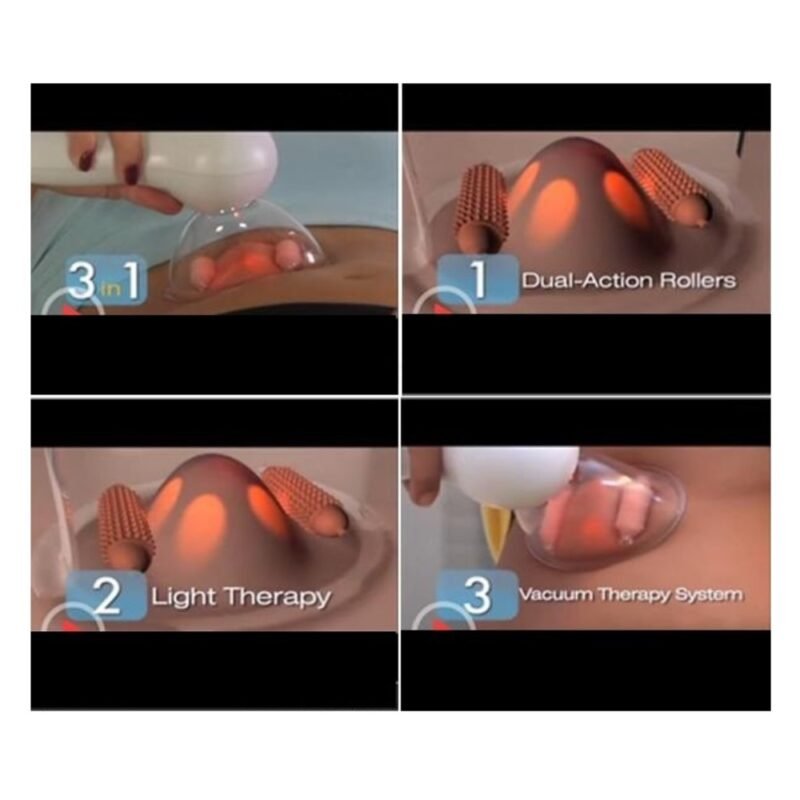 3 in 1

1 Dual-Action Rollers

2 Light Therapy

3 Vacuum Therapy System