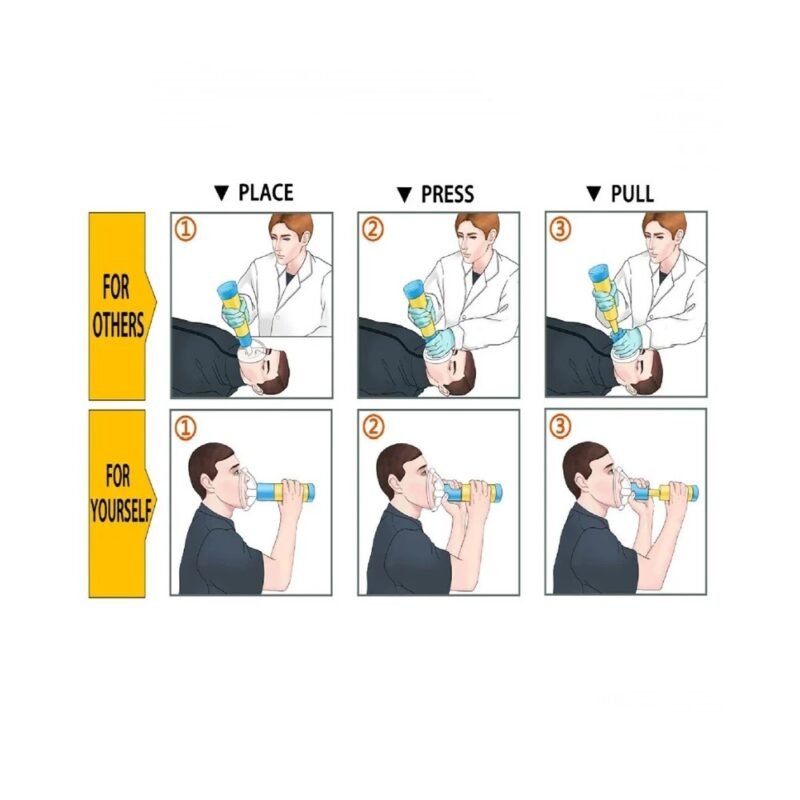 ▼ PLACE ▼ PRESS ▼ PULL

FOR OTHERS

①

②

③

FOR YOURSELF

①

②

③